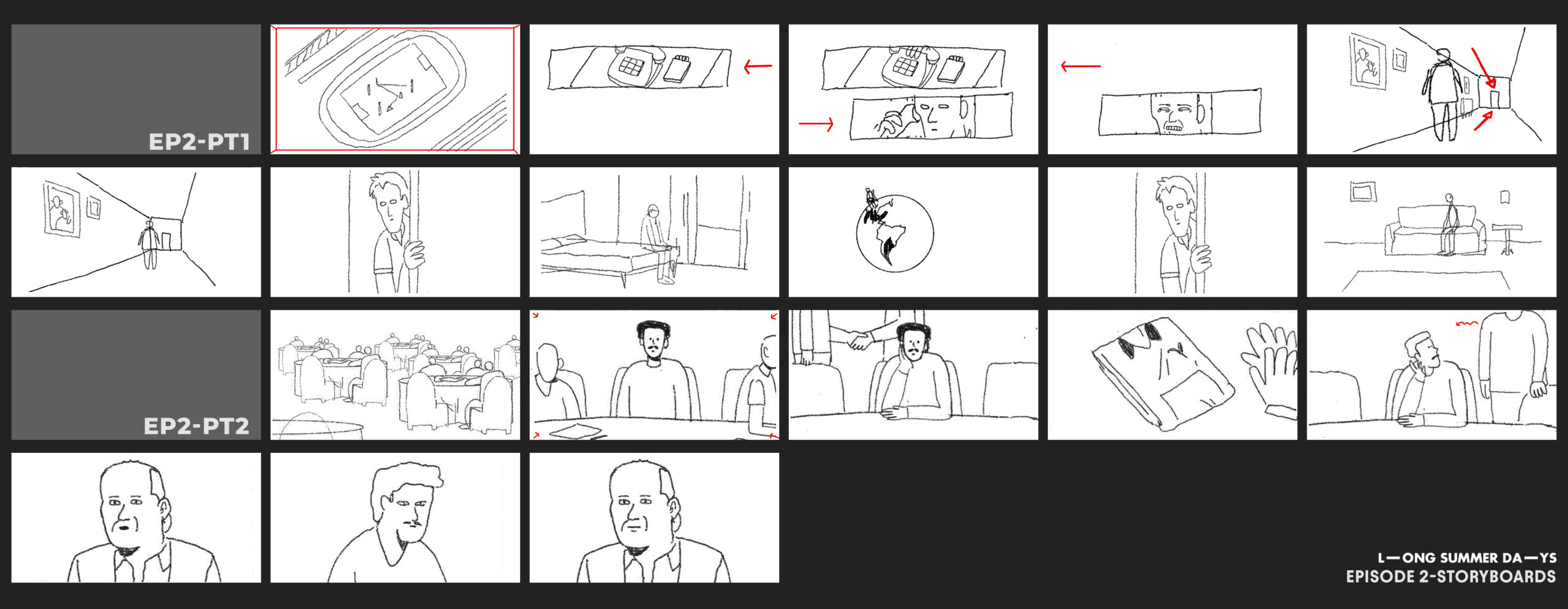 EP2-PT1

EP2-PT2

L—ONG SUMMER DA—YS
EPISODE 2-STORYBOARDS